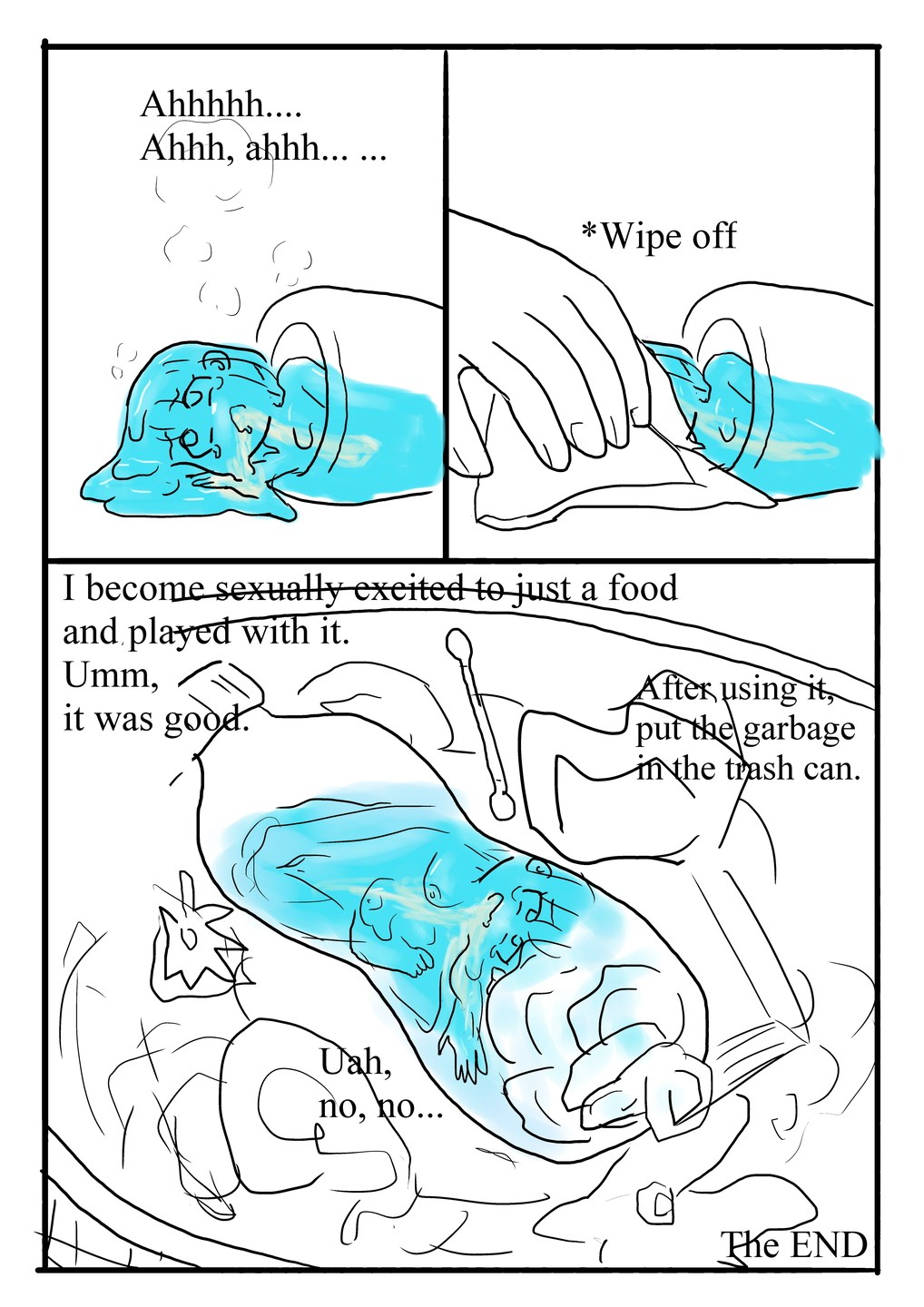 Ahhhhh....
Ahhh, ahhh... ...

*Wipe off

I become sexually excited to just a food and played with it.
Umm,
it was good.

After using it, put the garbage in the trash can.

Uah,
no, no...

The END